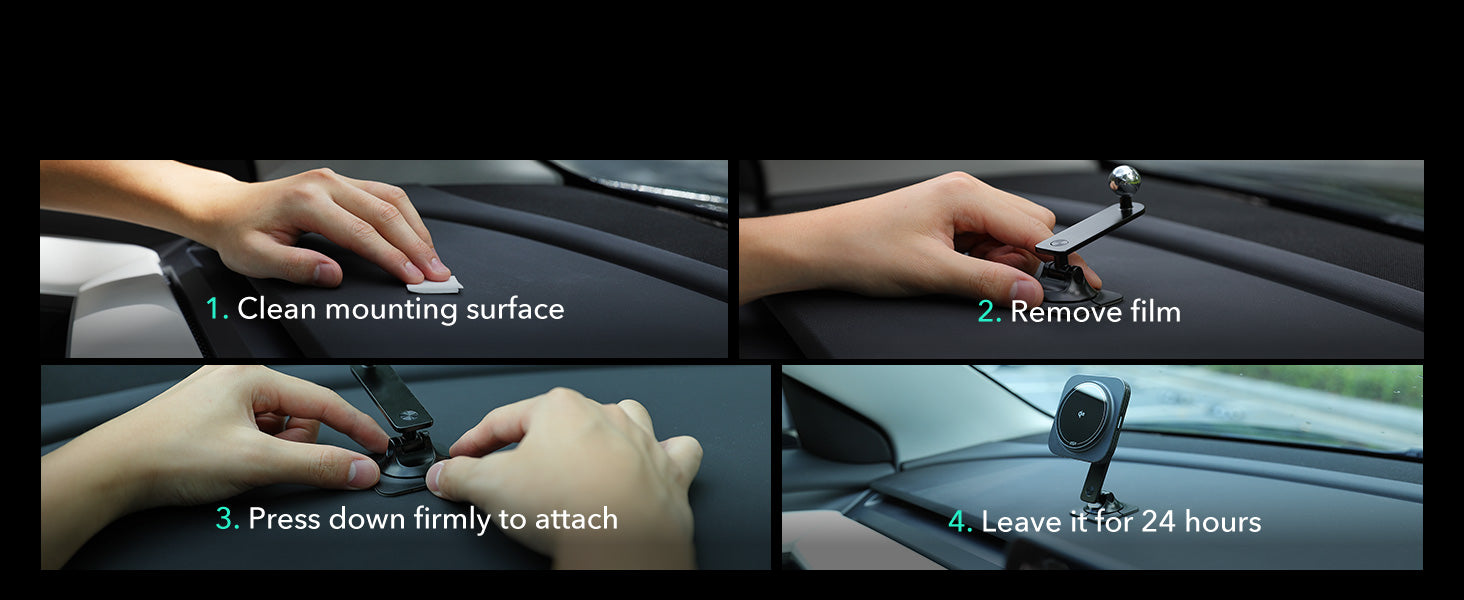 1. Clean mounting surface

2. Remove film

3. Press down firmly to attach

4. Leave it for 24 hours