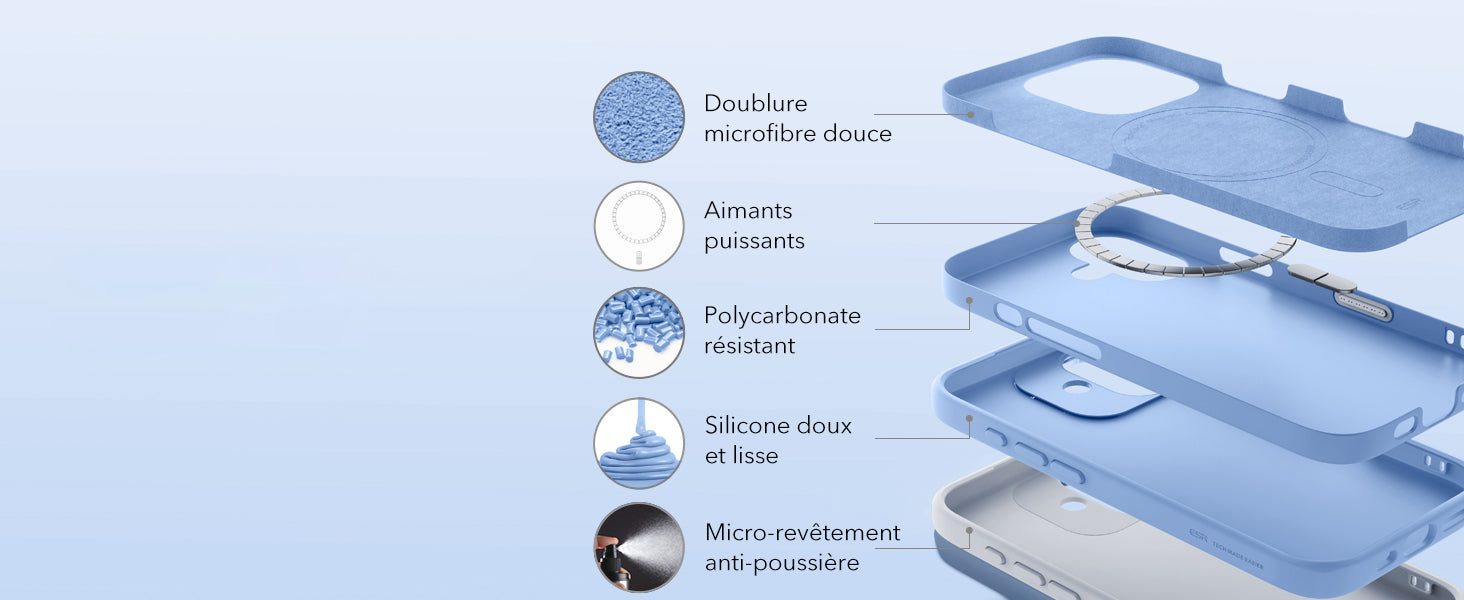 Doublure microfibre douce

Aimants puissants

Polycarbonate résistant

Silicone doux et lisse

Micro-revêtement anti-poussière

ESR TECH MADE EASIER