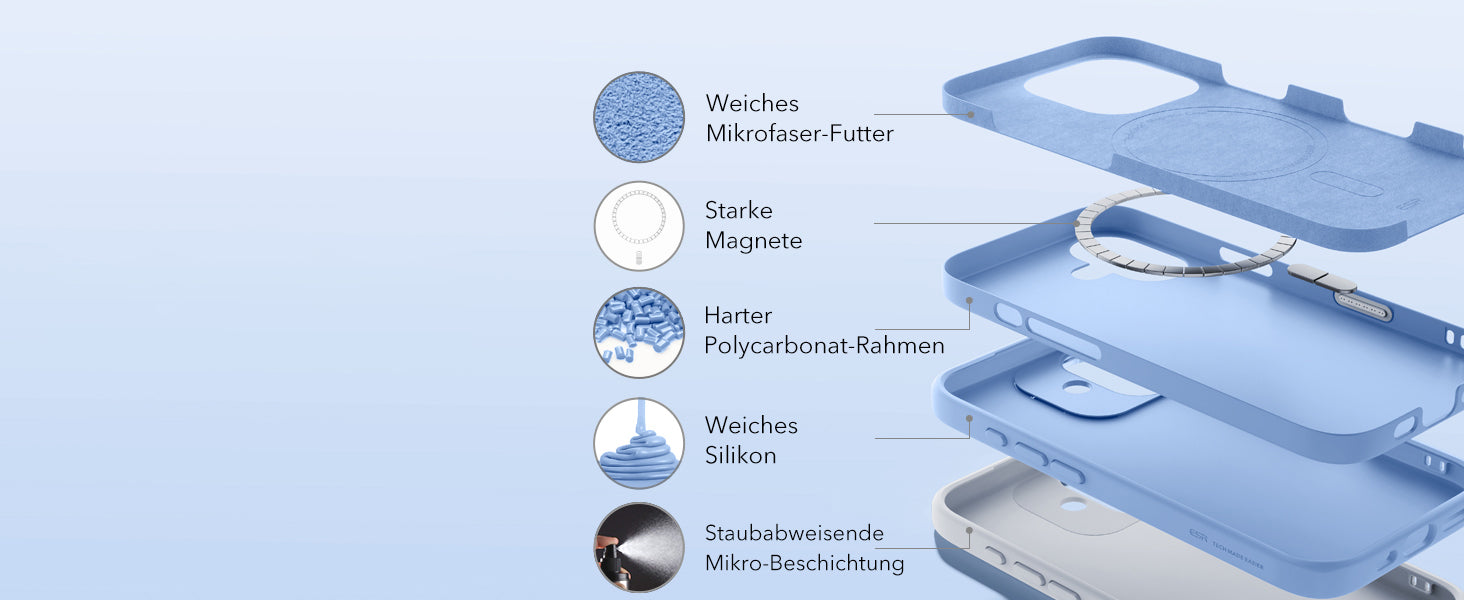 Weiches
Mikrofaser-Futter

Starke
Magnete

Harter
Polycarbonat-Rahmen

Weiches
Silikon

Staubabweisende
Mikro-Beschichtung

ESR TECH MADE EASIER