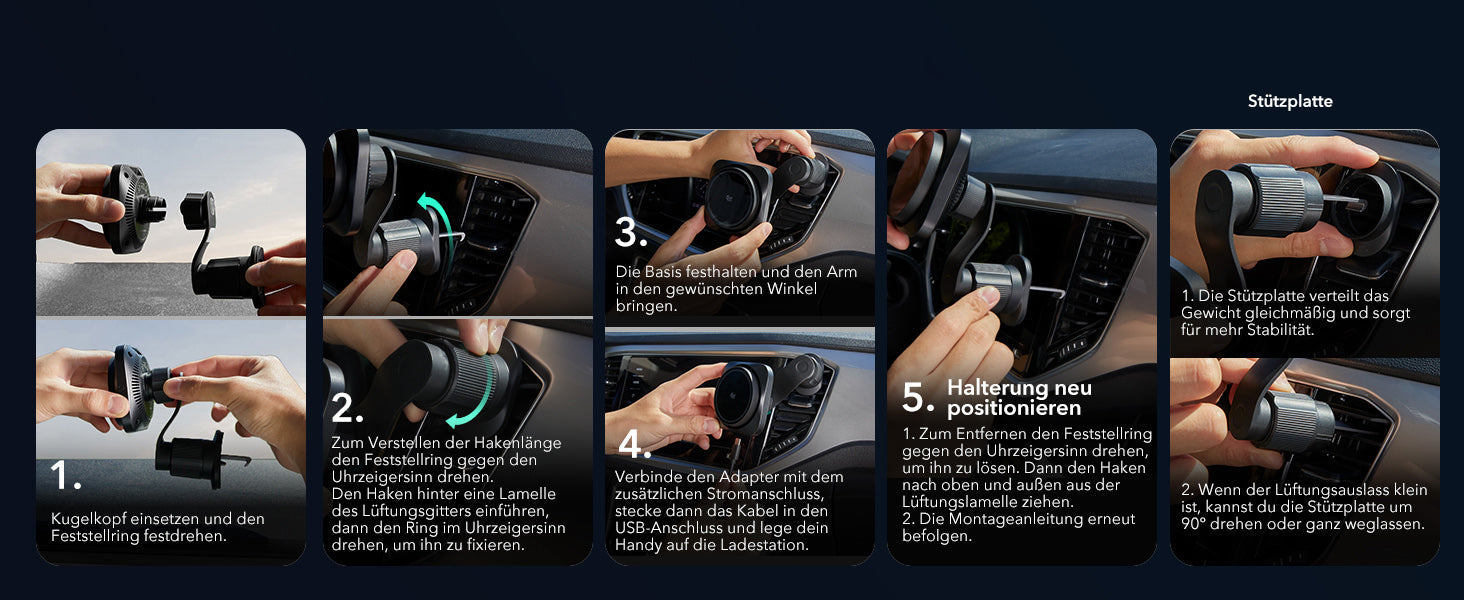 1.

Kugelkopf einsetzen und den Feststellring festdrehen.

2.

Zum Verstellen der Hakenlänge den Feststellring gegen den Uhrzeigersinn drehen.
Den Haken hinter eine Lamelle des Lüftungsgitters einführen, dann den Ring im Uhrzeigersinn drehen, um ihn zu fixieren.

3.

Die Basis festhalten und den Arm in den gewünschten Winkel bringen.

4.

Verbinde den Adapter mit dem zusätzlichen Stromanschluss, stecke dann das Kabel in den USB-Anschluss und lege dein Handy auf die Ladestation.

5. Halterung neu positionieren

1. Zum Entfernen den Feststellring gegen den Uhrzeigersinn drehen, um ihn zu lösen. Dann den Haken nach oben und außen aus der Lüftungslamelle ziehen.
2. Die Montageanleitung erneut befolgen.

Stützplatte

1. Die Stützplatte verteilt das Gewicht gleichmäßig und sorgt für mehr Stabilität.

2. Wenn der Lüftungsauslass klein ist, kannst du die Stützplatte um 90° drehen oder ganz weglassen.