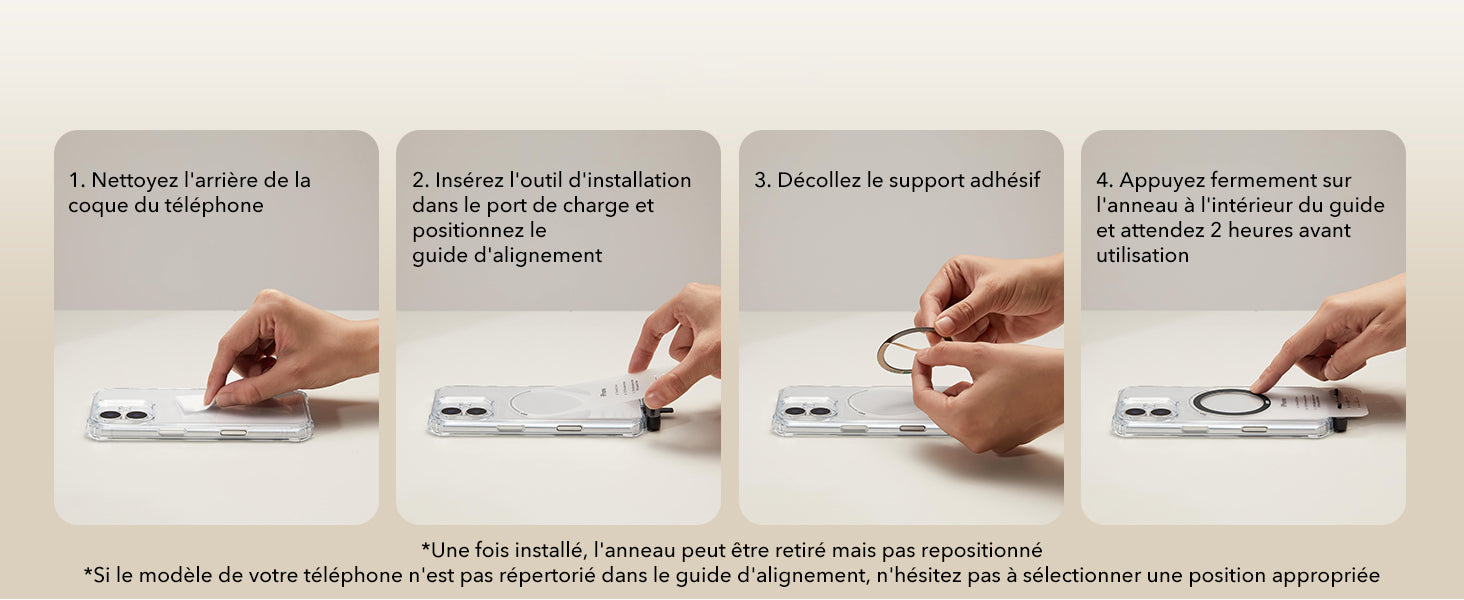 1. Nettoyez l'arrière de la coque du téléphone

2. Insérez l'outil d'installation dans le port de charge et positionnez le guide d'alignement

3. Décollez le support adhésif

4. Appuyez fermement sur l'anneau à l'intérieur du guide et attendez 2 heures avant utilisation

*Une fois installé, l'anneau peut être retiré mais pas repositionné
*Si le modèle de votre téléphone n'est pas répertorié dans le guide d'alignement, n'hésitez pas à sélectionner une position appropriée