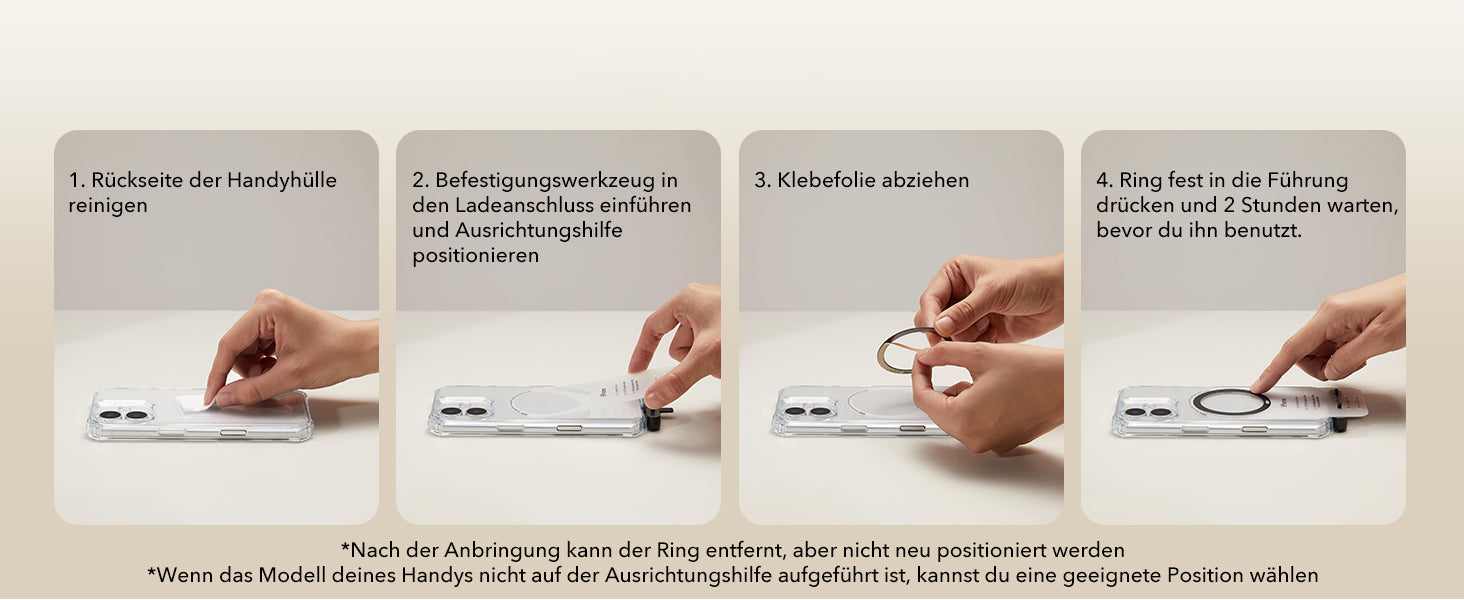 1. Rückseite der Handyhülle reinigen

2. Befestigungswerkzeug in den Ladeanschluss einführen und Ausrichtungshilfe positionieren

3. Klebefolie abziehen

4. Ring fest in die Führung drücken und 2 Stunden warten, bevor du ihn benutzt.

*Nach der Anbringung kann der Ring entfernt, aber nicht neu positioniert werden
*Wenn das Modell deines Handys nicht auf der Ausrichtungshilfe aufgeführt ist, kannst du eine geeignete Position wählen